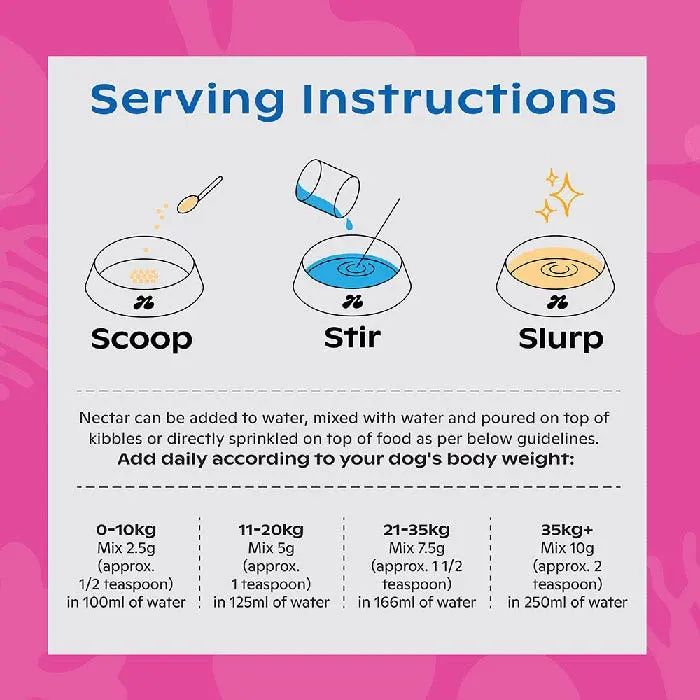 Serving Instructions

Scoop

Stir

Slurp

Nectar can be added to water, mixed with water and poured on top of kibbles or directly sprinkled on top of food as per below guidelines.
Add daily according to your dog's body weight:

0-10kg
Mix 2.5g
(approx. 1/2 teaspoon)
in 100ml of water

11-20kg
Mix 5g
(approx. 1 teaspoon)
in 125ml of water

21-35kg
Mix 7.5g
(approx. 1 1/2 teaspoon)
in 166ml of water

35kg+
Mix 10g
(approx. 2 teaspoon)
in 250ml of water