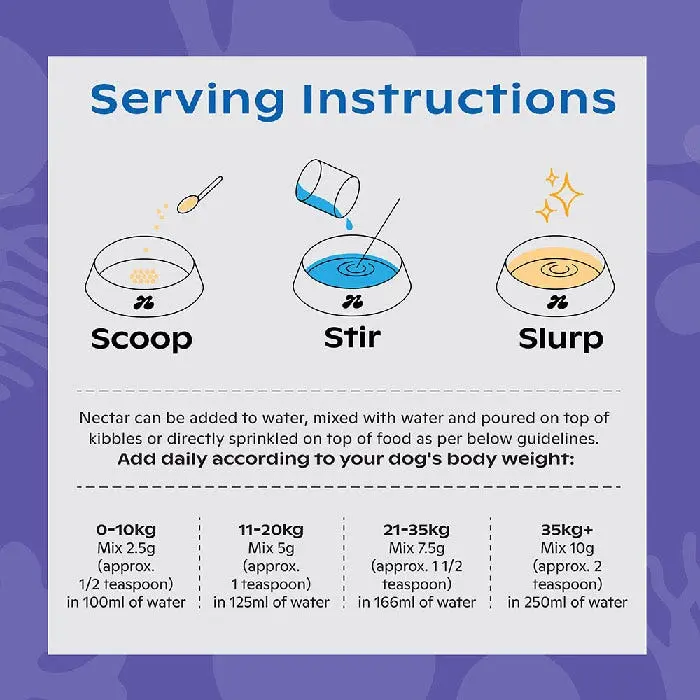 Serving Instructions

Scoop

Stir

Slurp

Nectar can be added to water, mixed with water and poured on top of kibbles or directly sprinkled on top of food as per below guidelines.
Add daily according to your dog's body weight:

0-10kg
Mix 2.5g
(approx. 1/2 teaspoon)
in 100ml of water

11-20kg
Mix 5g
(approx. 1 teaspoon)
in 125ml of water

21-35kg
Mix 7.5g
(approx. 1 1/2 teaspoon)
in 166ml of water

35kg+
Mix 10g
(approx. 2 teaspoon)
in 250ml of water